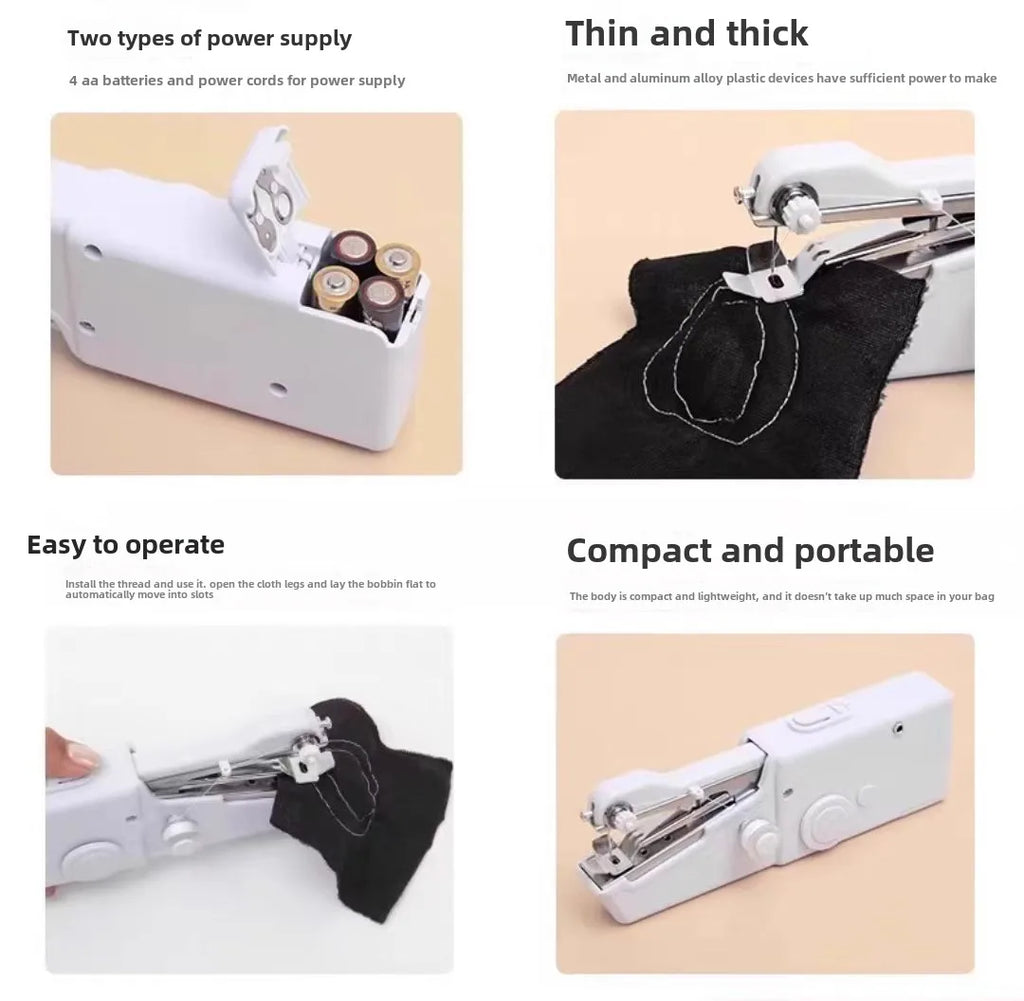 Two types of power supply

4 aa batteries and power cords for power supply

Thin and thick

Metal and aluminum alloy plastic devices have sufficient power to make

Easy to operate

Install the thread and use it. open the cloth legs and lay the bobbin flat to automatically move into slots

Compact and portable

The body is compact and lightweight, and it doesn't take up much space in your bag