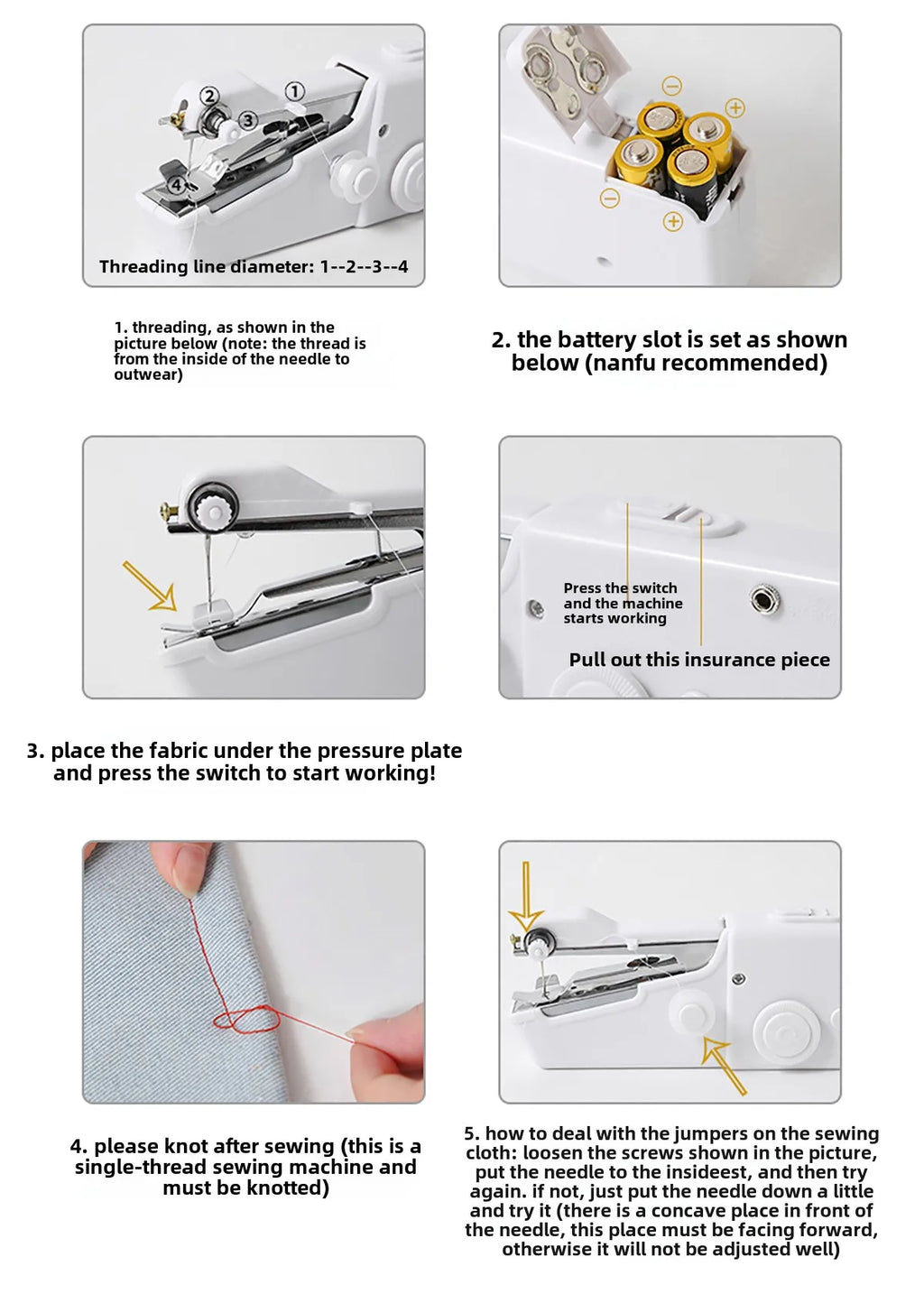 ②
①
③
④
Threading line diameter: 1--2--3--4

1. threading, as shown in the picture below (note: the thread is from the inside of the needle to outwear)

2. the battery slot is set as shown below (nanfu recommended)

Press the switch and the machine starts working

Pull out this insurance piece

3. place the fabric under the pressure plate and press the switch to start working!

4. please knot after sewing (this is a single-thread sewing machine and must be knotted)

5. how to deal with the jumpers on the sewing cloth: loosen the screws shown in the picture, put the needle to the insideest, and then try again. if not, just put the needle down a little and try it (there is a concave place in front of the needle, this place must be facing forward, otherwise it will not be adjusted well)